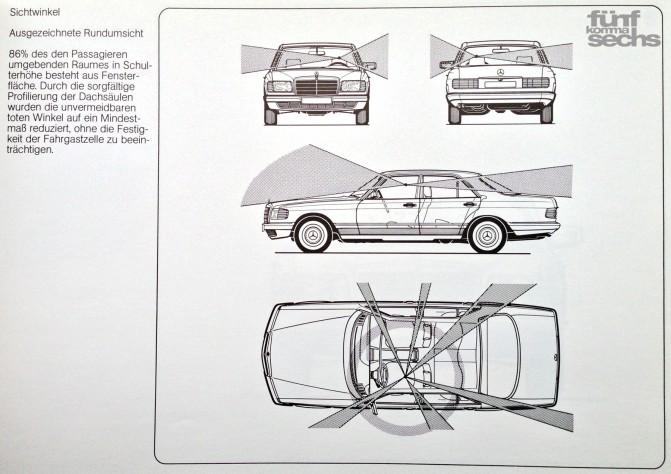 Sichtwinkel

Ausgezeichnete Rundumsicht

86% des den Passagieren umgebenden Raumes in Schulterhöhe besteht aus Fensterfläche. Durch die sorgfältige Profilierung der Dachsäulen wurden die unvermeidbaren toten Winkel auf ein Mindestmaß reduziert, ohne die Festigkeit der Fahrgastzelle zu beeinträchtigen.

fünf komma sechs